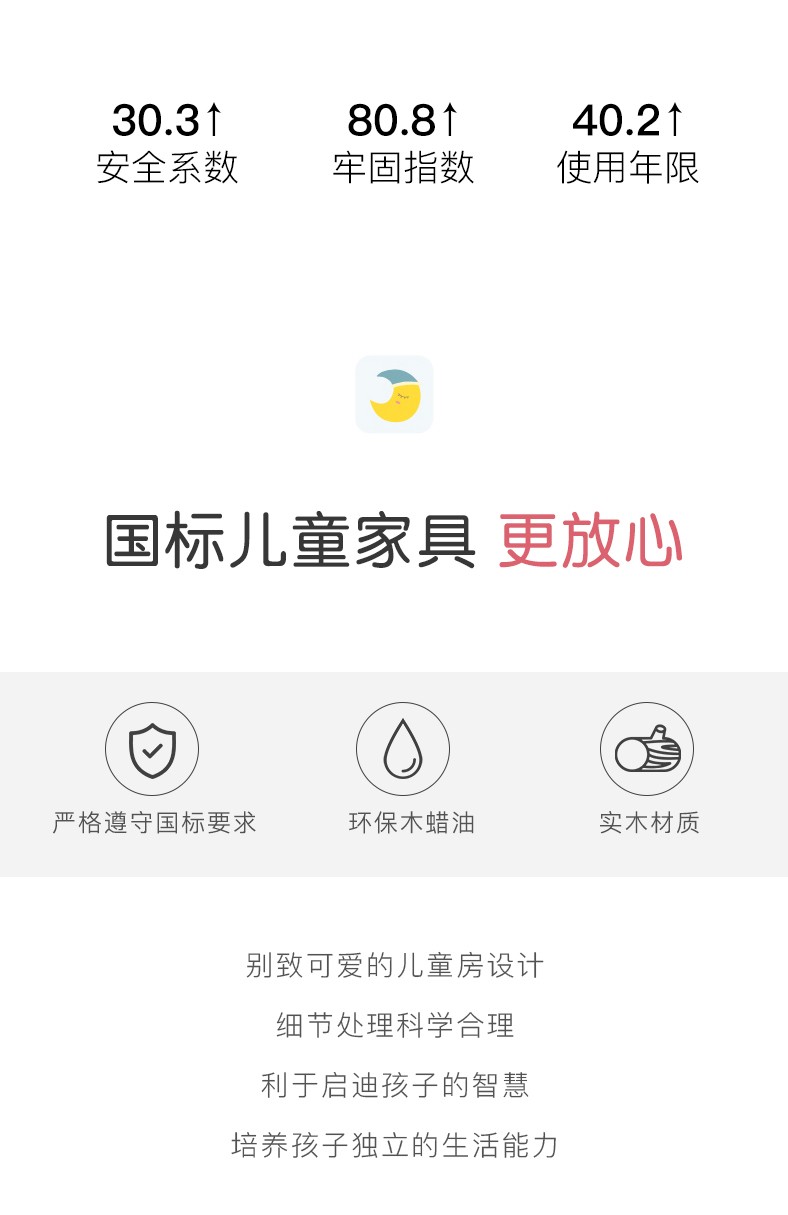 30.3↑
安全系数

80.8↑
牢固指数

40.2↑
使用年限

国标儿童家具 更放心

严格遵守国标要求

环保木蜡油

实木材质

别致可爱的儿童房设计

细节处理科学合理

利于启迪孩子的智慧

培养孩子独立的生活能力