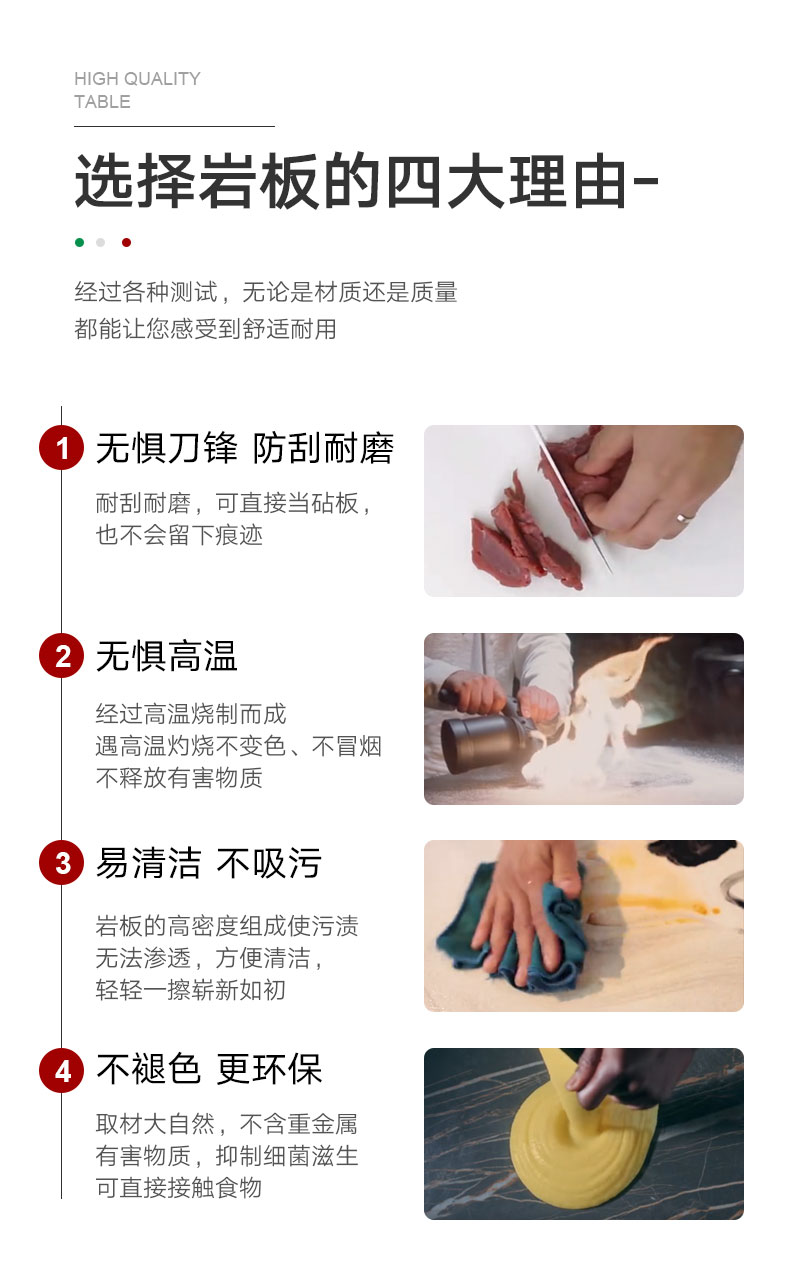 HIGH QUALITY
TABLE

选择岩板的四大理由-

经过各种测试，无论是材质还是质量
都能让您感受到舒适耐用

1 无惧刀锋 防刮耐磨

耐刮耐磨，可直接当砧板，
也不会留下痕迹

2 无惧高温

经过高温烧制而成
遇高温灼烧不变色、不冒烟
不释放有害物质

3 易清洁 不吸污

岩板的高密度组成使污渍
无法渗透，方便清洁，
轻轻一擦崭新如初

4 不褪色 更环保

取材大自然，不含重金属
有害物质，抑制细菌滋生
可直接接触食物